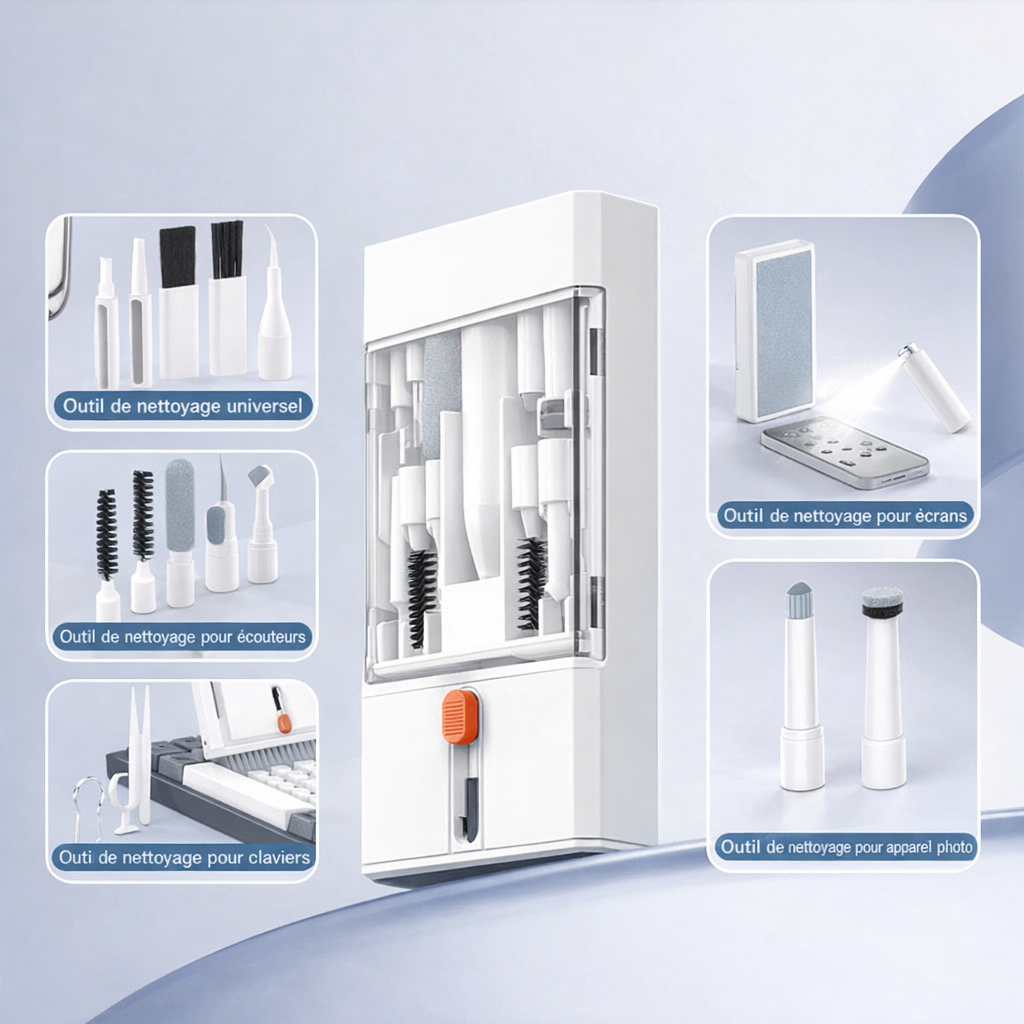 Outil de nettoyage universel

Outil de nettoyage pour écouteurs

Outil de nettoyage pour claviers

Outil de nettoyage pour écrans

Outil de nettoyage pour appareil photo